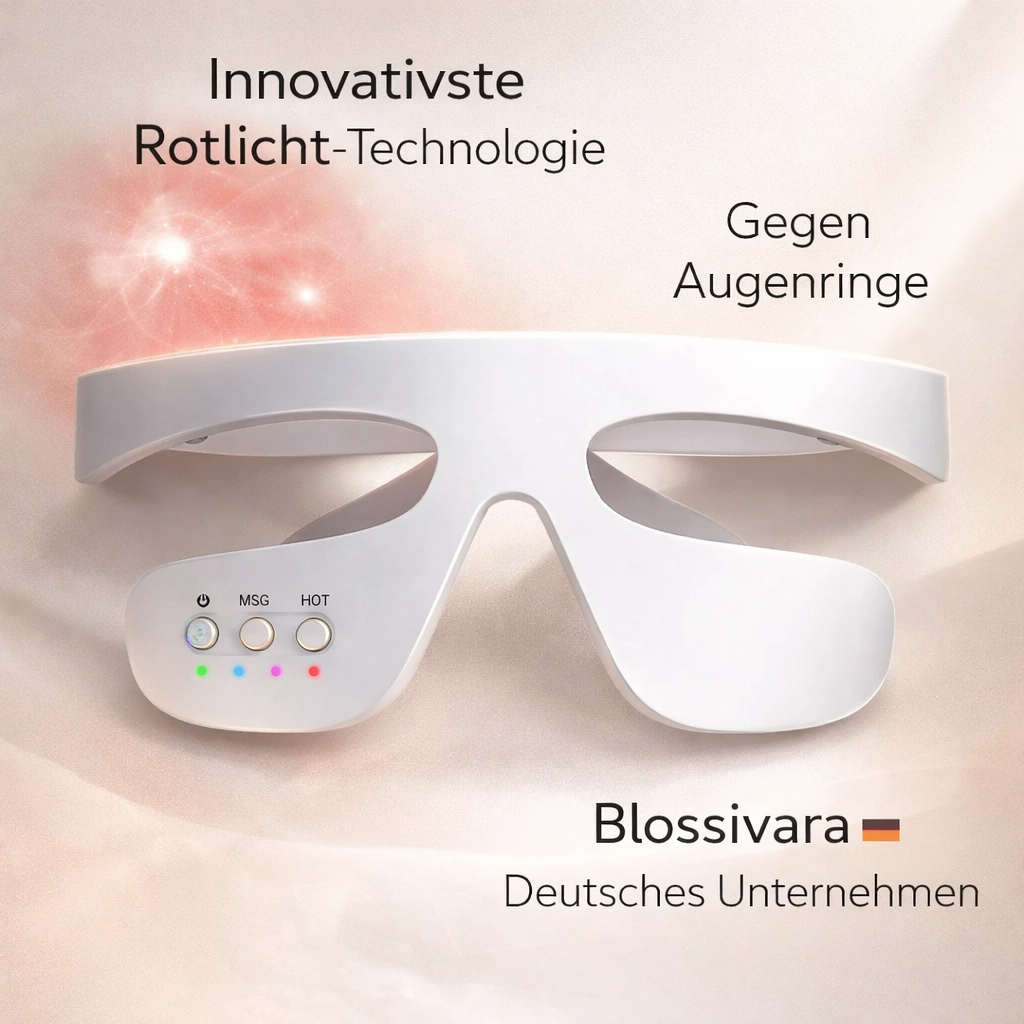 Innovativste Rotlicht-Technologie

Gegen Augenringe

MSG HOT

Blossivara

Deutsches Unternehmen